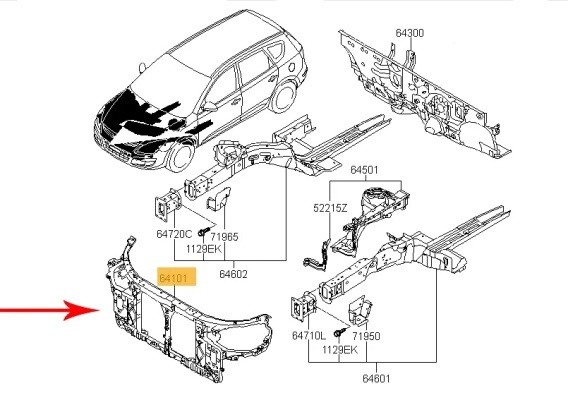 64300

64501

52215Z

64720C

71965

1129EK

64602

64101

64710L

71950

1129EK

64601