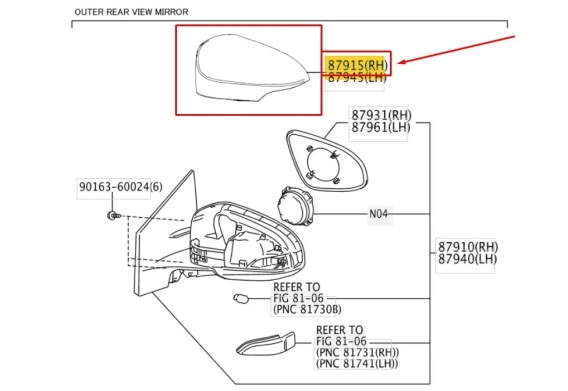 OUTER REAR VIEW MIRROR

87915(RH)
87945(LH)

87931(RH)
87961(LH)

90163-60024(6)

N04

87910(RH)
87940(LH)

REFER TO
FIG 81-06
(PNC 81730B)

REFER TO
FIG 81-06
(PNC 81731(RH))
(PNC 81741(LH))