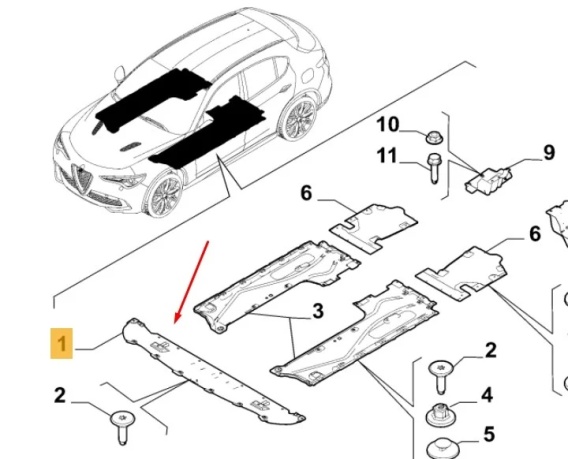 10
11
9
6
6
3
1
2
2
4
5